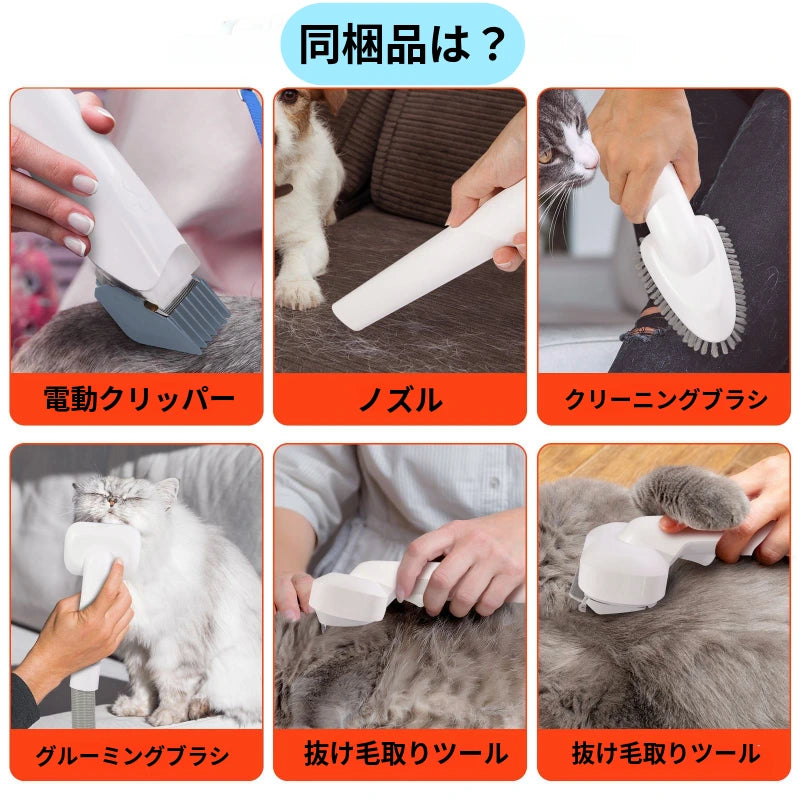 同梱品は？

電動クリッパー

ノズル

クリーニングブラシ

グルーミングブラシ

抜け毛取りツール

抜け毛取りツール