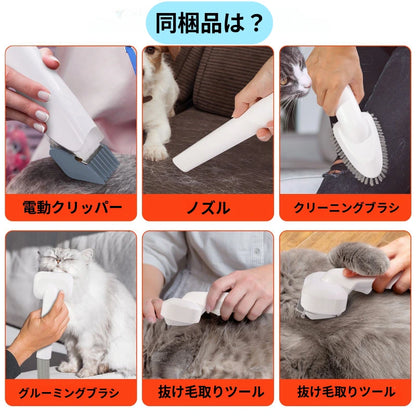 同梱品は？

電動クリッパー

ノズル

クリーニングブラシ

グルーミングブラシ

抜け毛取りツール

抜け毛取りツール